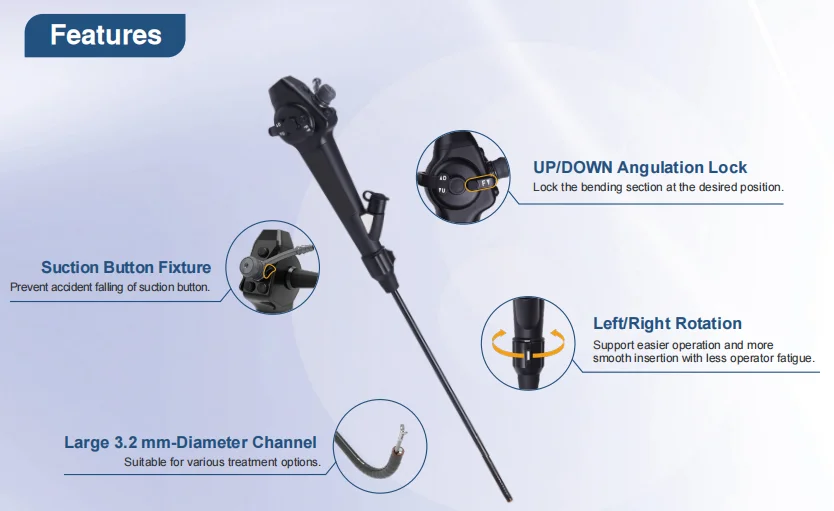 Features

UP/DOWN Angulation Lock
Lock the bending section at the desired position.

Suction Button Fixture
Prevent accident falling of suction button.

Left/Right Rotation
Support easier operation and more smooth insertion with less operator fatigue.

Large 3.2 mm-Diameter Channel
Suitable for various treatment options.